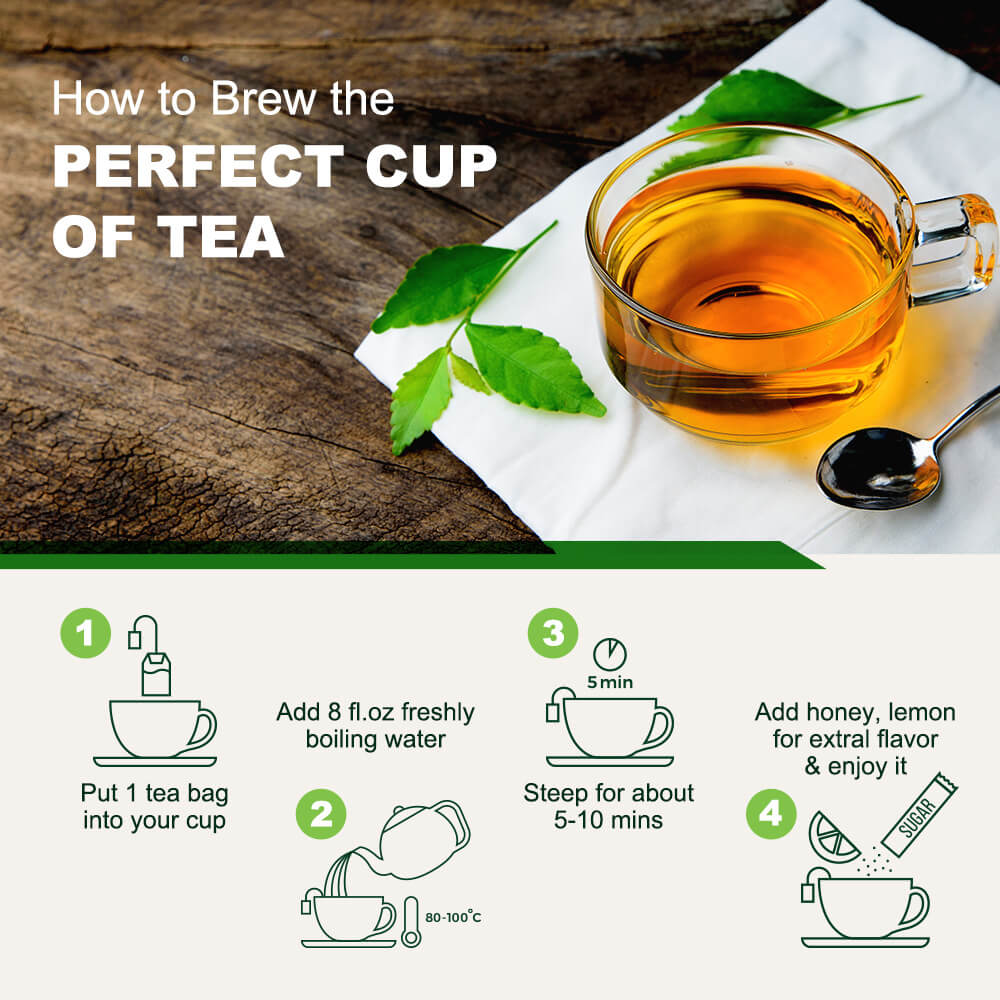 How to Brew the
PERFECT CUP OF TEA

1

Put 1 tea bag into your cup

Add 8 fl.oz freshly boiling water

2

80-100°C

3

5 min

Steep for about 5-10 mins

Add honey, lemon for extral flavor & enjoy it

4

SUGAR