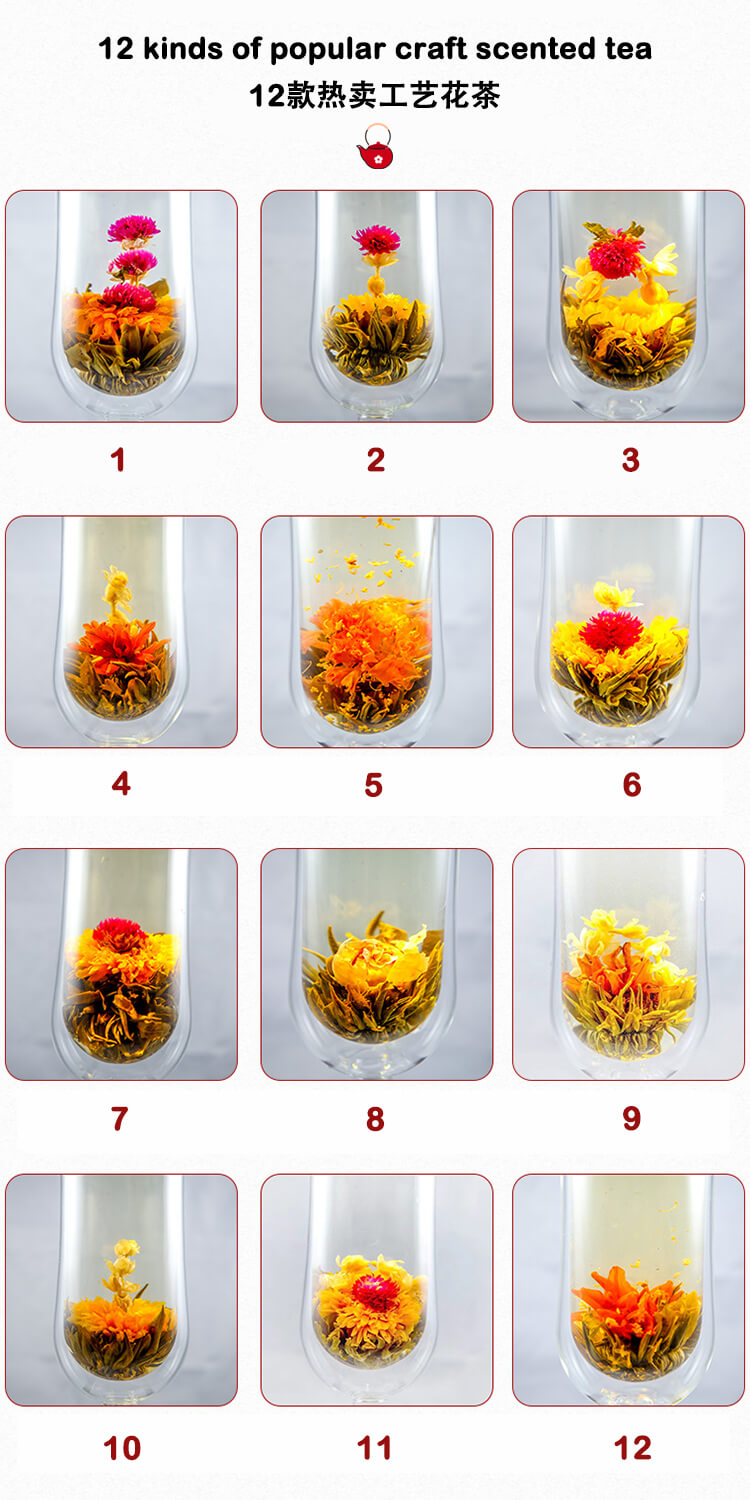 12 kinds of popular craft scented tea
12款热卖工艺花茶

1
2
3

4
5
6

7
8
9

10
11
12